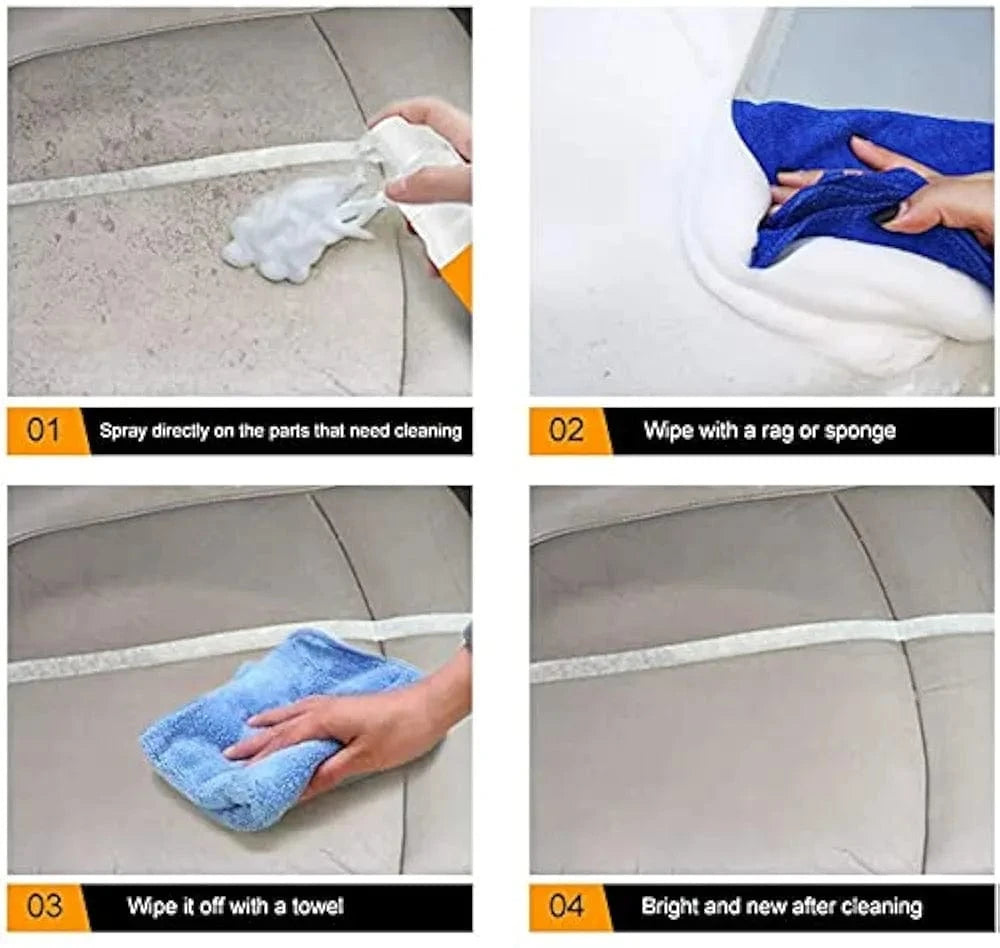 01 Spray directly on the parts that need cleaning

02 Wipe with a rag or sponge

03 Wipe it off with a towel

04 Bright and new after cleaning