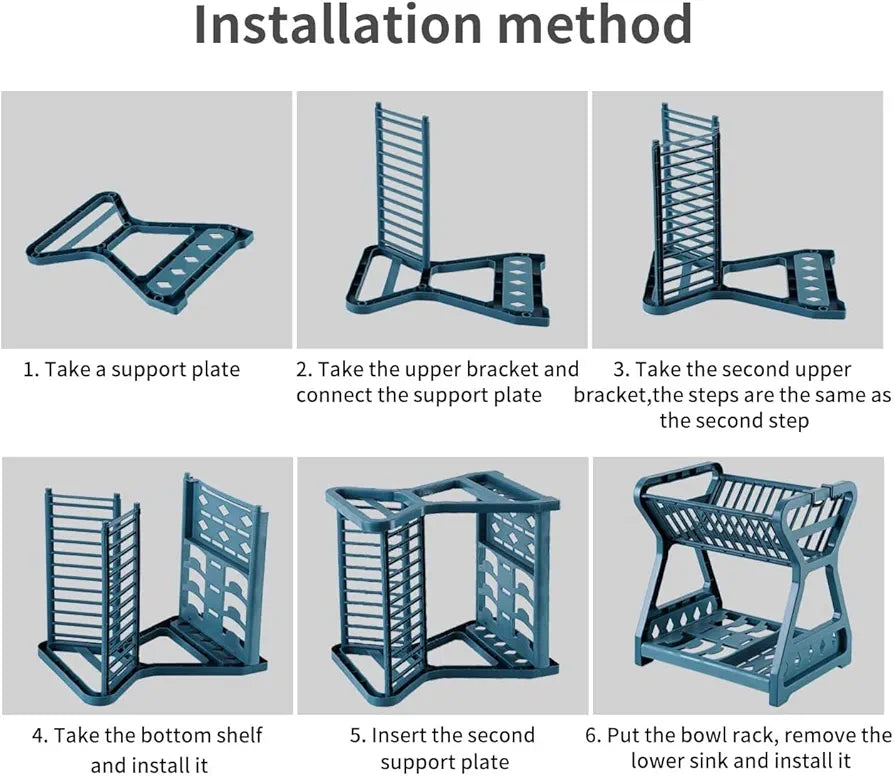 Installation method

1. Take a support plate

2. Take the upper bracket and connect the support plate

3. Take the second upper bracket,the steps are the same as the second step

4. Take the bottom shelf and install it

5. Insert the second support plate

6. Put the bowl rack, remove the lower sink and install it