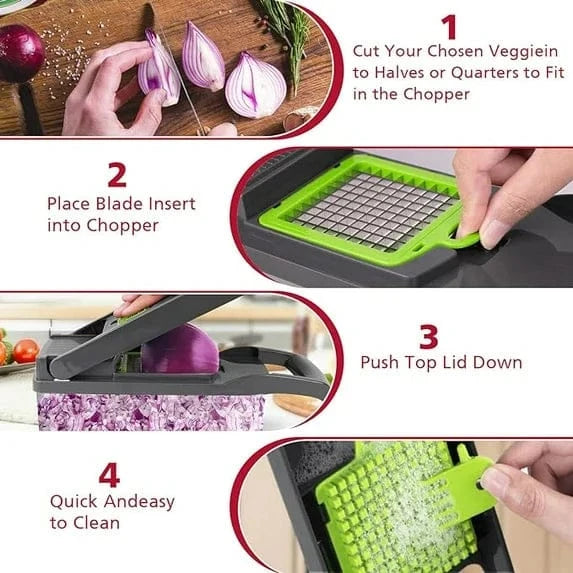 1
Cut Your Chosen Veggiein to Halves or Quarters to Fit in the Chopper

2
Place Blade Insert into Chopper

3
Push Top Lid Down

4
Quick Andeasy to Clean