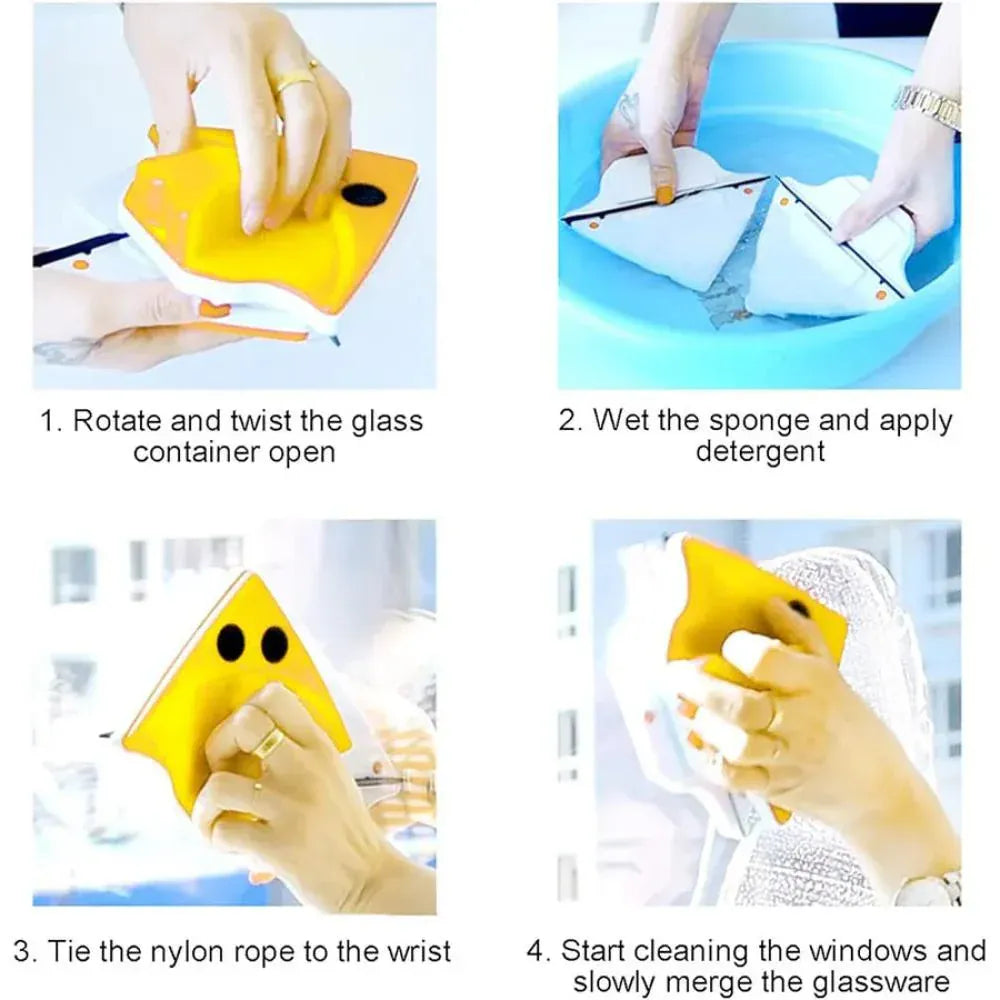 1. Rotate and twist the glass container open

2. Wet the sponge and apply detergent

3. Tie the nylon rope to the wrist

4. Start cleaning the windows and slowly merge the glassware