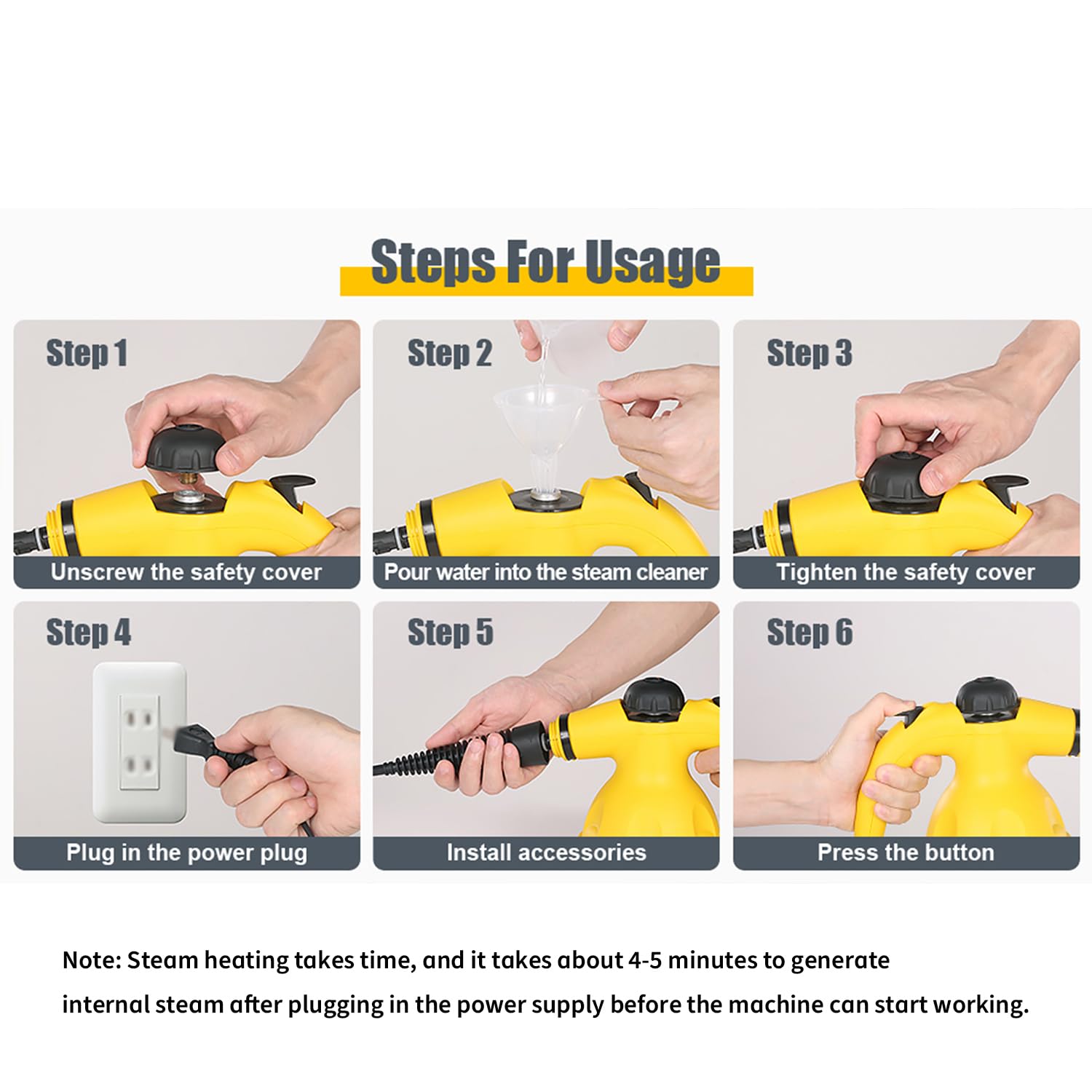 Steps For Usage

Step 1
Unscrew the safety cover

Step 2
Pour water into the steam cleaner

Step 3
Tighten the safety cover

Step 4
Plug in the power plug

Step 5
Install accessories

Step 6
Press the button

Note: Steam heating takes time, and it takes about 4-5 minutes to generate internal steam after plugging in the power supply before the machine can start working.