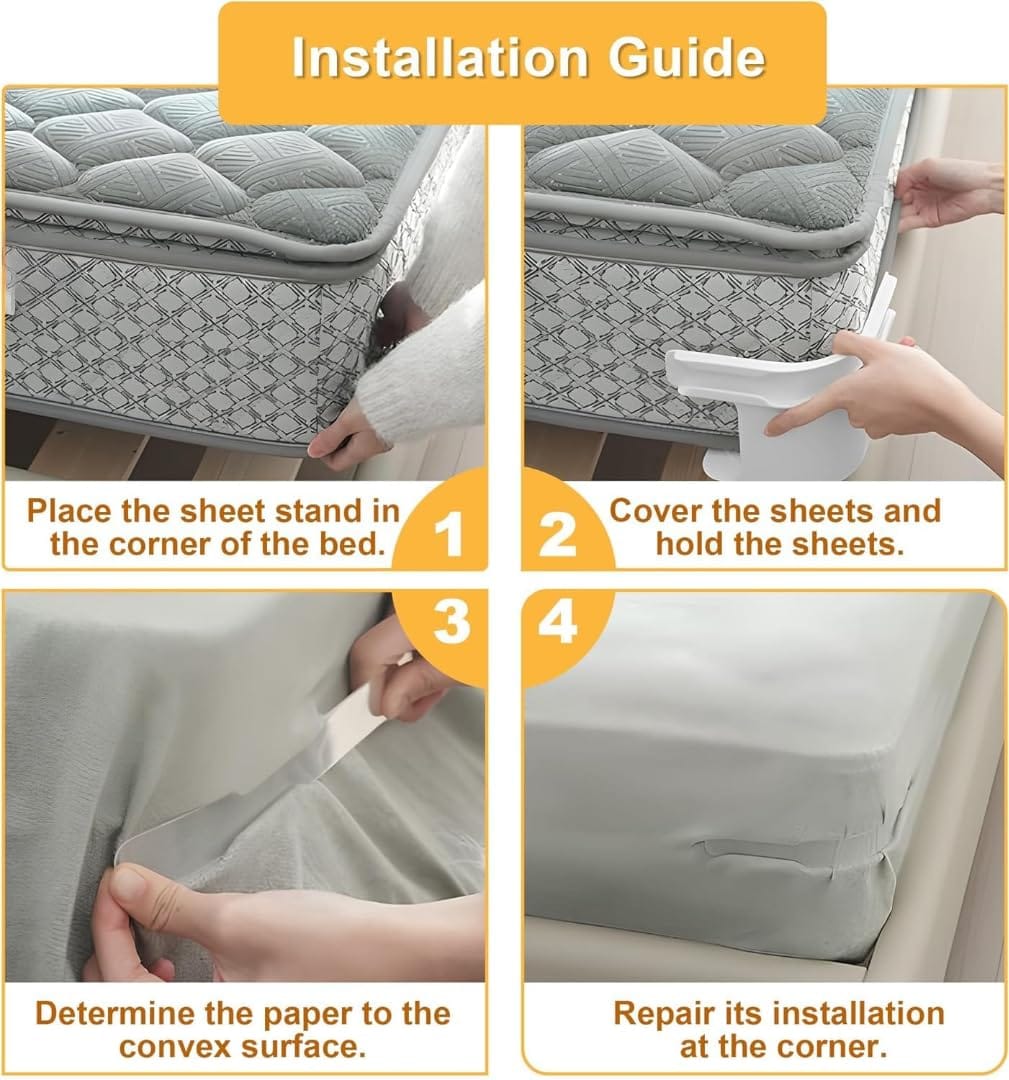 Installation Guide

Place the sheet stand in the corner of the bed.

1

2

Cover the sheets and hold the sheets.

3

4

Determine the paper to the convex surface.

Repair its installation at the corner.