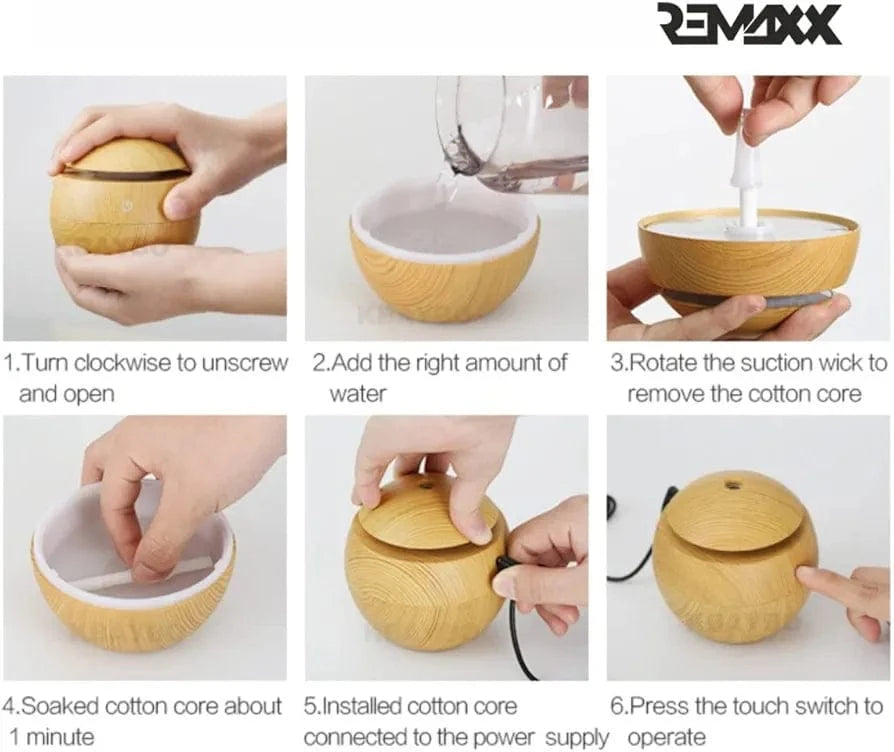 REMAXX

1.Turn clockwise to unscrew and open

2.Add the right amount of water

3.Rotate the suction wick to remove the cotton core

4.Soaked cotton core about 1 minute

5.Installed cotton core connected to the power supply

6.Press the touch switch to operate