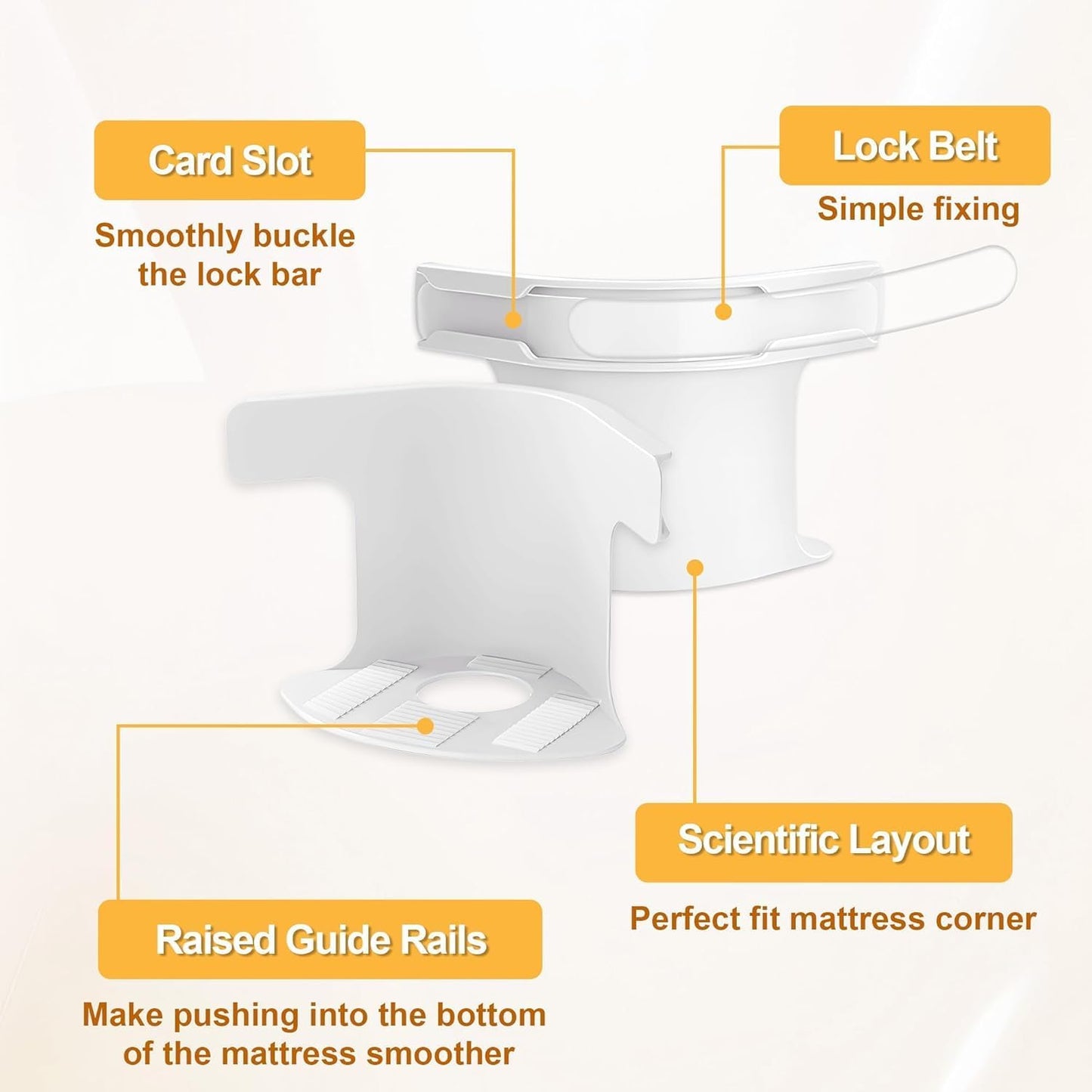 Card Slot

Smoothly buckle the lock bar

Lock Belt

Simple fixing

Scientific Layout

Perfect fit mattress corner

Raised Guide Rails

Make pushing into the bottom of the mattress smoother