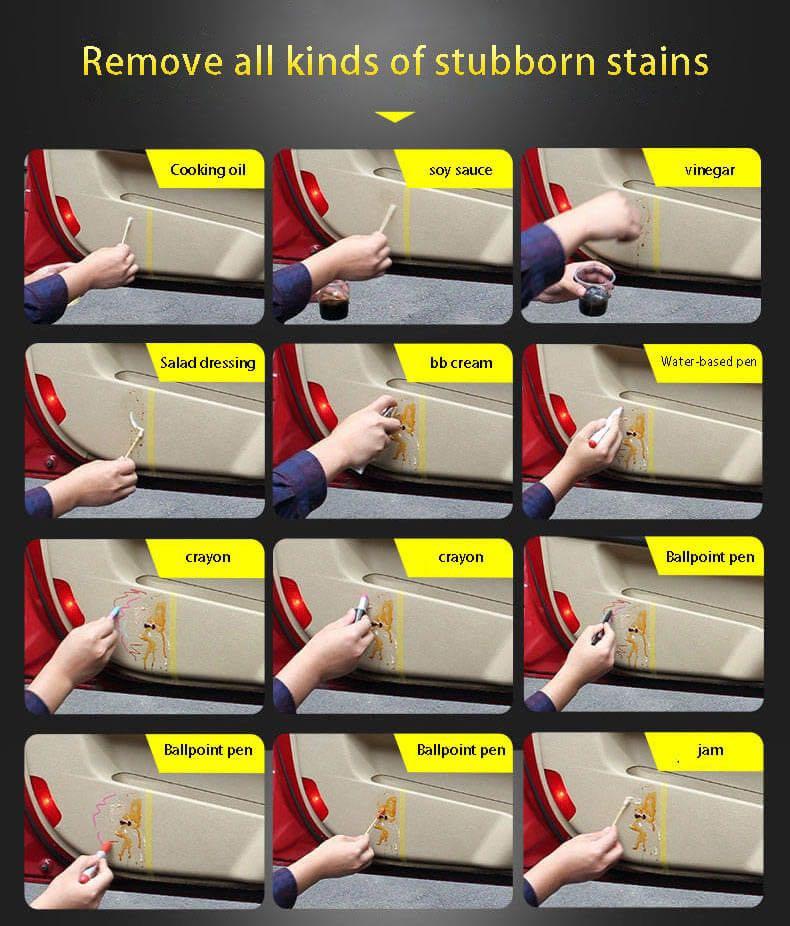 Remove all kinds of stubborn stains

Cooking oil

soy sauce

vinegar

Salad dressing

bb cream

Water-based pen

crayon

crayon

Ballpoint pen

Ballpoint pen

Ballpoint pen

jam