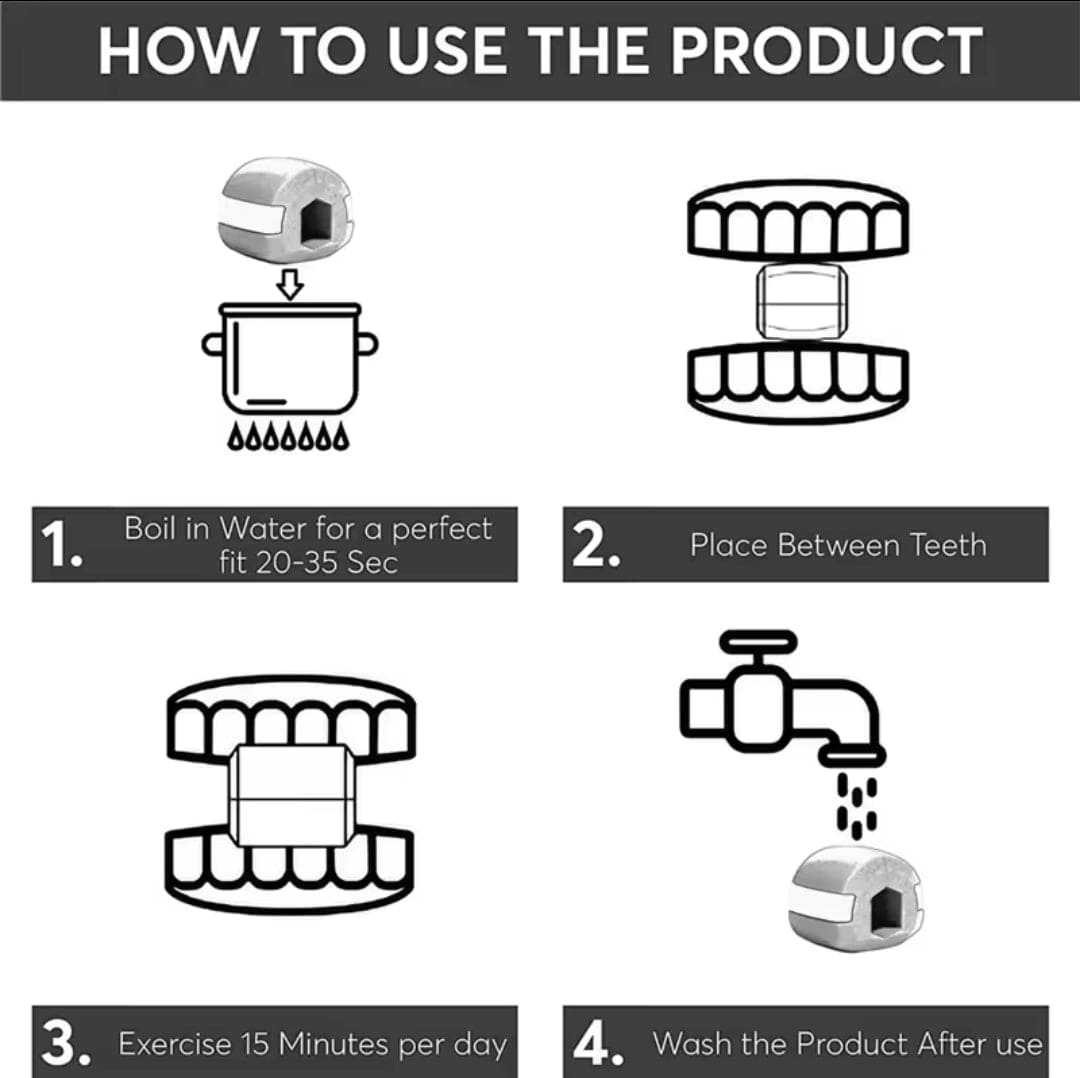 HOW TO USE THE PRODUCT

1. Boil in Water for a perfect fit 20-35 Sec

2. Place Between Teeth

3. Exercise 15 Minutes per day

4. Wash the Product After use