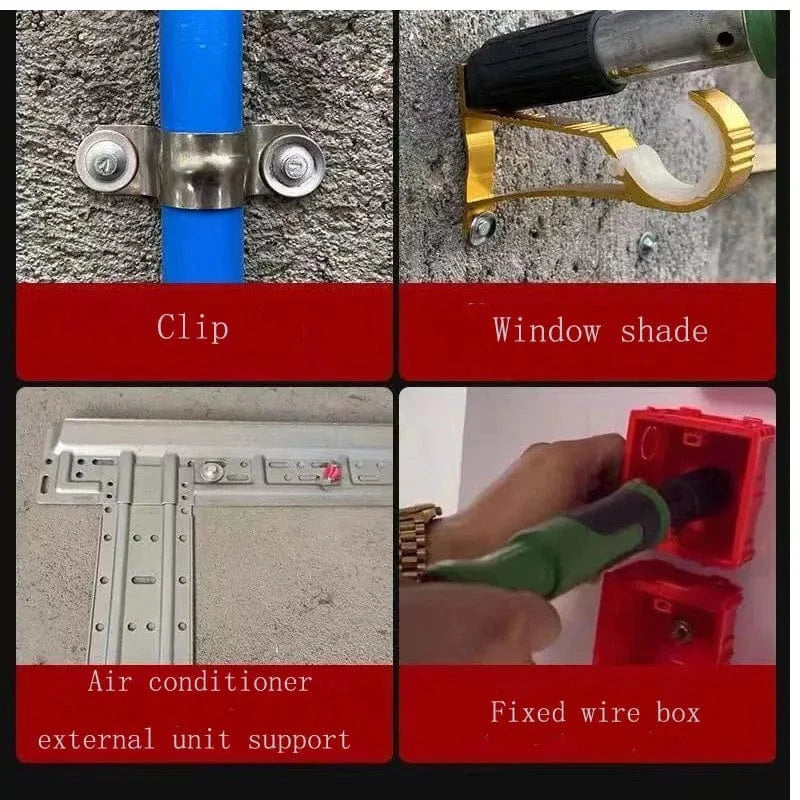 Clip

Window shade

Air conditioner external unit support

Fixed wire box