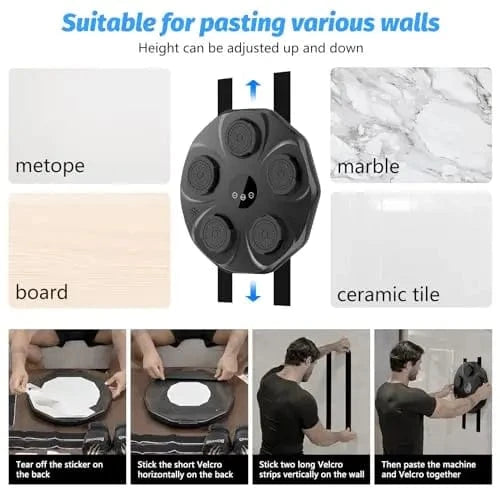 Suitable for pasting various walls

Height can be adjusted up and down

metope

marble

board

ceramic tile

Tear off the sticker on the back

Stick the short Velcro horizontally on the back

Stick two long Velcro strips vertically on the wall

Then paste the machine and Velcro together