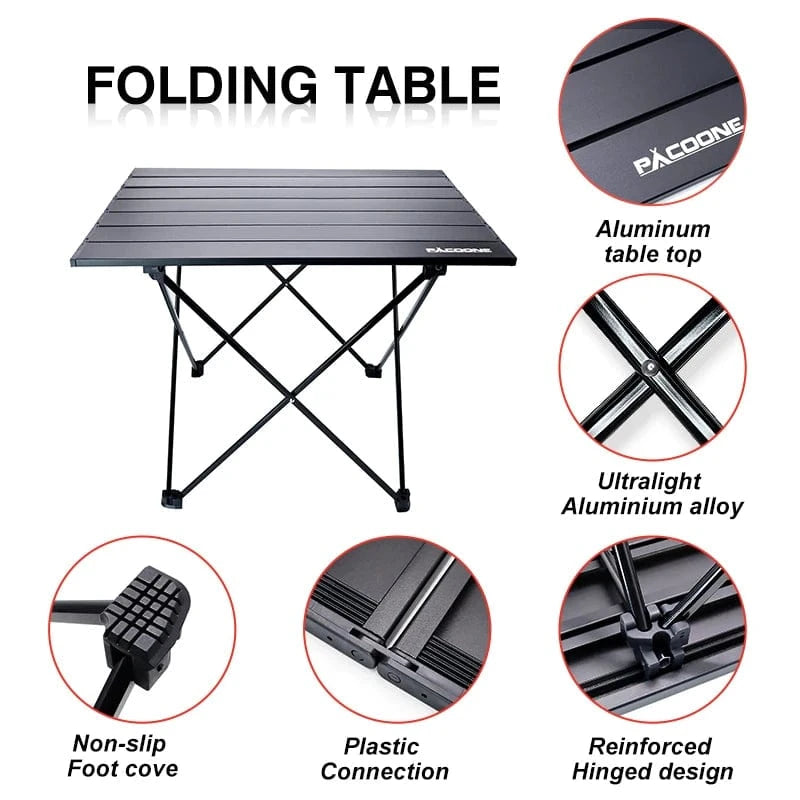 FOLDING TABLE

PACOONE

PACOONE

Aluminum table top

Ultralight Aluminium alloy

Non-slip Foot cove

Plastic Connection

Reinforced Hinged design