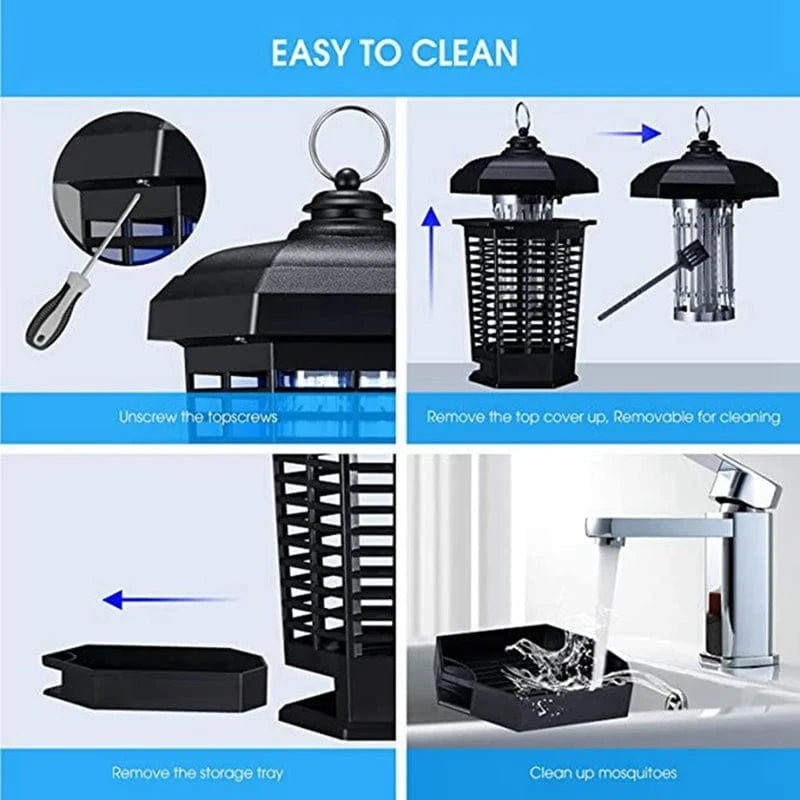 EASY TO CLEAN

Unscrew the topscrews

Remove the top cover up, Removable for cleaning

Remove the storage tray

Clean up mosquitoes