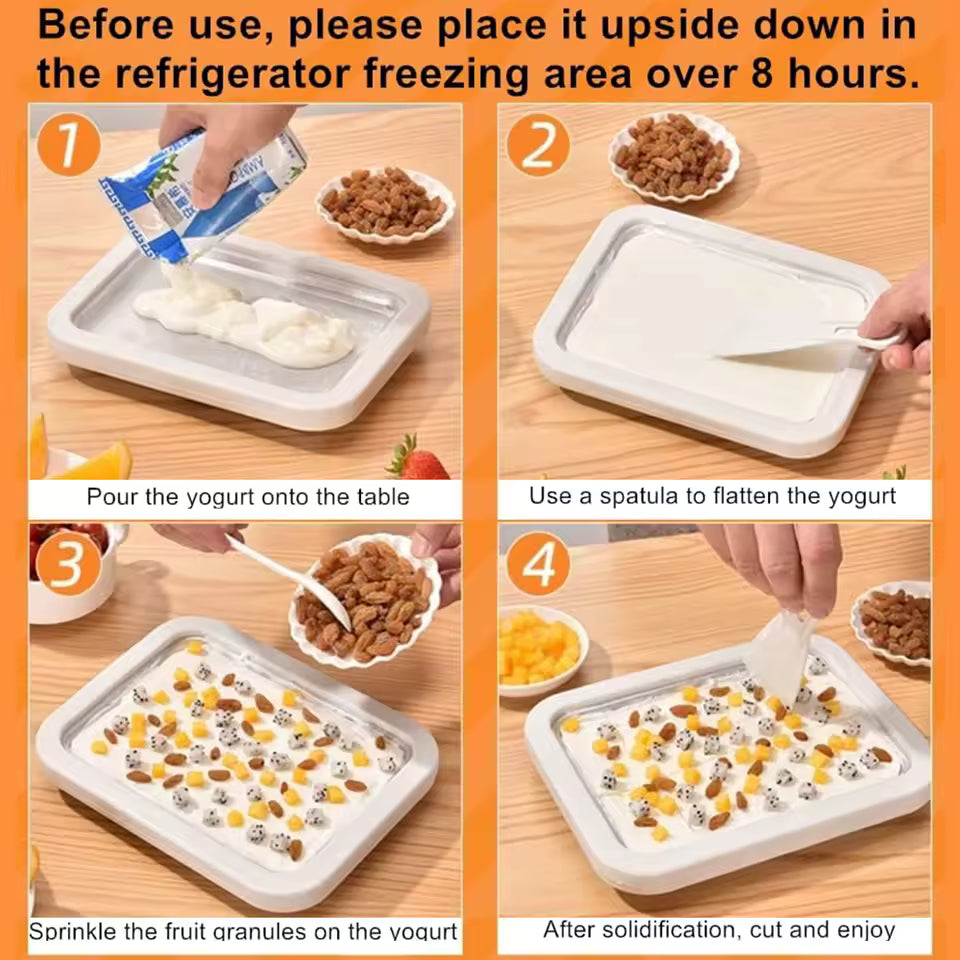 Before use, please place it upside down in the refrigerator freezing area over 8 hours.

1

Pour the yogurt onto the table

2

Use a spatula to flatten the yogurt

3

Sprinkle the fruit granules on the yogurt

4

After solidification, cut and enjoy